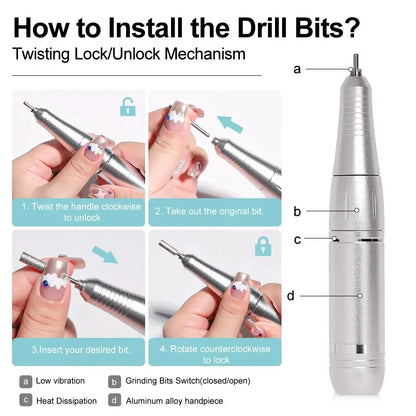 How to Install the Drill Bits?

Twisting Lock/Unlock Mechanism

1. Twist the handle clockwise to unlock

2. Take out the original bit.

3.Insert your desired bit.

4. Rotate counterclockwise to lock

a

b

c

d

a Low vibration

b Grinding Bits Switch(closed/open)

c Heat Dissipation

d Aluminum alloy handpiece